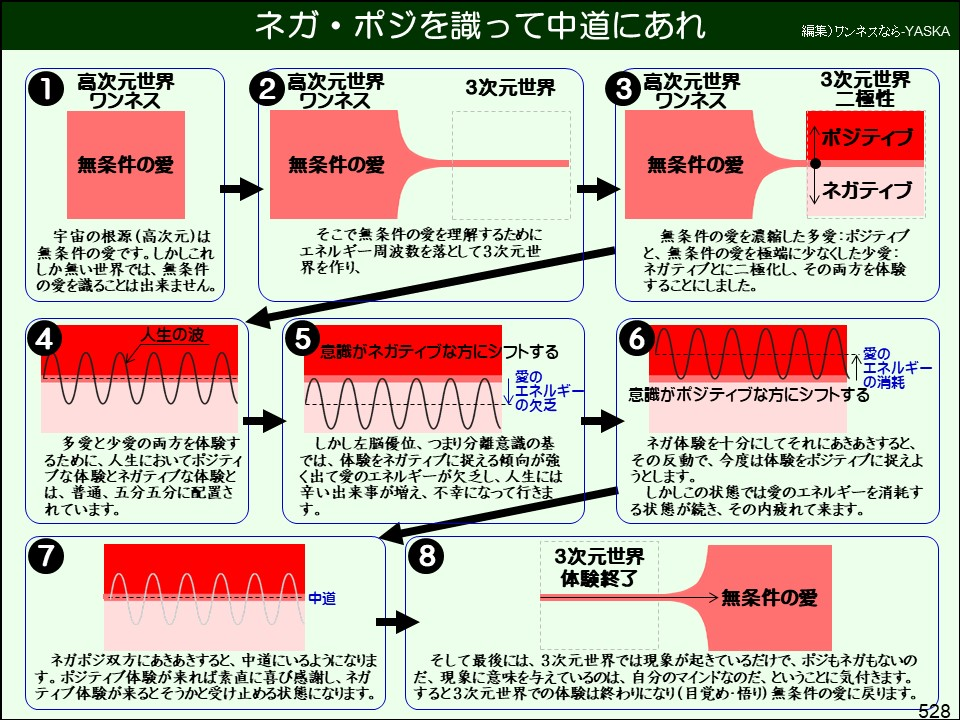 ネガ・ポジを識って中道にあれ

編集)ワンネスなら-YASKA

❶ 高次元世界 ワンネス

無条件の愛

宇宙の根源(高次元)は無条件の愛です。しかしこれしか無い世界では、無条件の愛を識ることは出来ません。

❷ 高次元世界 ワンネス

3次元世界

無条件の愛

そこで無条件の愛を理解するためにエネルギー周波数を落として3次元世界を作り、

❸ 高次元世界 ワンネス

3次元世界 二極性

無条件の愛

ポジティブ

ネガティブ

無条件の愛を濃縮した多愛:ポジティブと、無条件の愛を極端に少なくした少愛:ネガティブとに二極化し、その両方を体験することにしました。

❹ 人生の波

多愛と少愛の両方を体験するために、人生においてポジティブな体験とネガティブな体験とは、普通、五分五分に配置されています。

❺ 意識がネガティブな方にシフトする

愛のエネルギーの欠乏

しかし左脳優位、つまり分離意識の基では、体験をネガティブに捉える傾向が強く出て愛のエネルギーが欠乏し、人生には辛い出来事が増え、不幸になって行きます。

❻ 愛のエネルギーの消耗

意識がポジティブな方にシフトする

ネガ体験を十分にしてそれにあきあきすると、その反動で、今度は体験をポジティブに捉えようとします。
しかしこの状態では愛のエネルギーを消耗する状態が続き、その内疲れて来ます。

❼ 中道

ネガポジ双方にあきあきすると、中道にいるようになります。ポジティブ体験が来れば素直に喜び感謝し、ネガティブ体験が来るとそうかと受け止める状態になります。

❽ 3次元世界 体験終了

無条件の愛

そして最後には、3次元世界では現象が起きているだけで、ポジもネガもないのだ、現象に意味を与えているのは、自分のマインドなのだ、ということに気付きます。すると3次元世界での体験は終わりになり(目覚め・悟り)無条件の愛に戻ります。

528