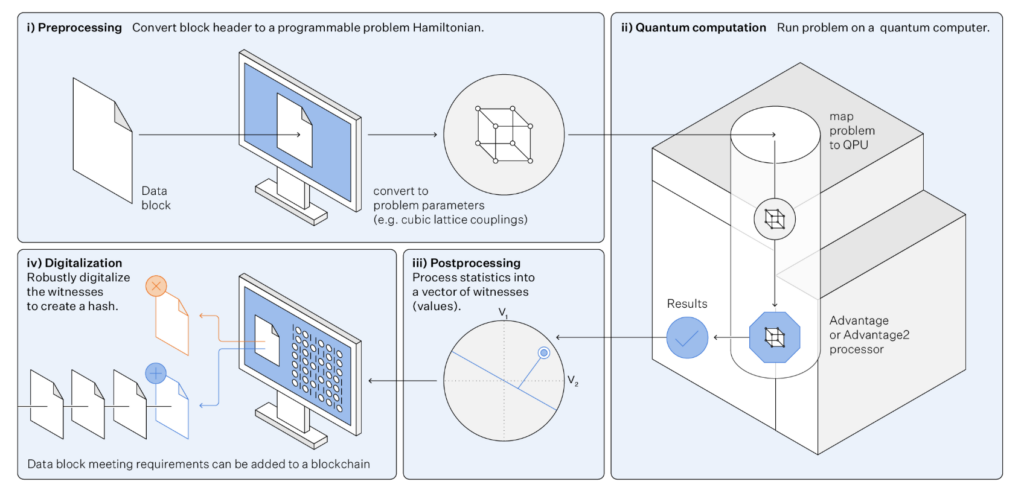 i) Preprocessing Convert block header to a programmable problem Hamiltonian.

Data block

convert to problem parameters (e.g. cubic lattice couplings)

ii) Quantum computation Run problem on a quantum computer.

map problem to QPU

Results

Advantage or Advantage2 processor

iii) Postprocessing
Process statistics into a vector of witnesses (values).

$V_1$

$V_2$

iv) Digitalization
Robustly digitalize the witnesses to create a hash.

Data block meeting requirements can be added to a blockchain